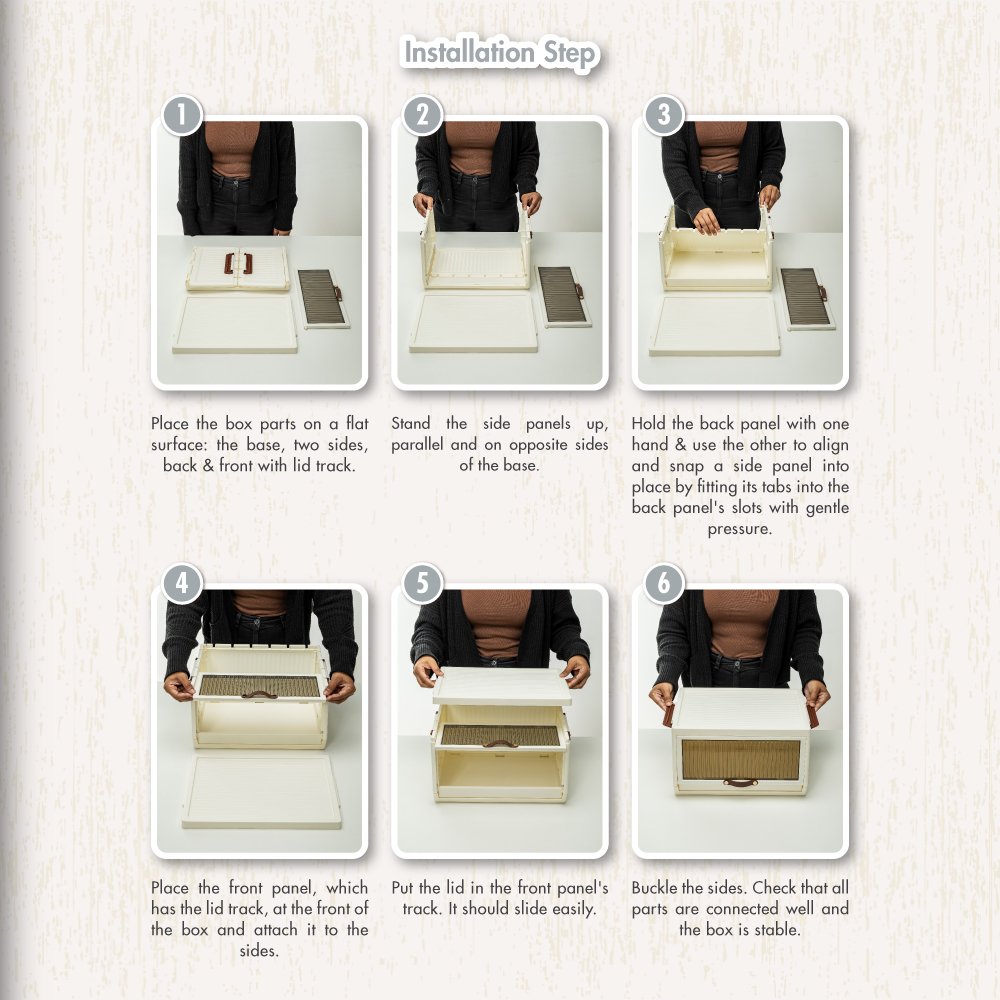 Installation Step

1

Place the box parts on a flat surface: the base, two sides, back & front with lid track.

2

Stand the side panels up, parallel and on opposite sides of the base.

3

Hold the back panel with one hand & use the other to align and snap a side panel into place by fitting its tabs into the back panel's slots with gentle pressure.

4

Place the front panel, which has the lid track, at the front of the box and attach it to the sides.

5

Put the lid in the front panel's track. It should slide easily.

6

Buckle the sides. Check that all parts are connected well and the box is stable.